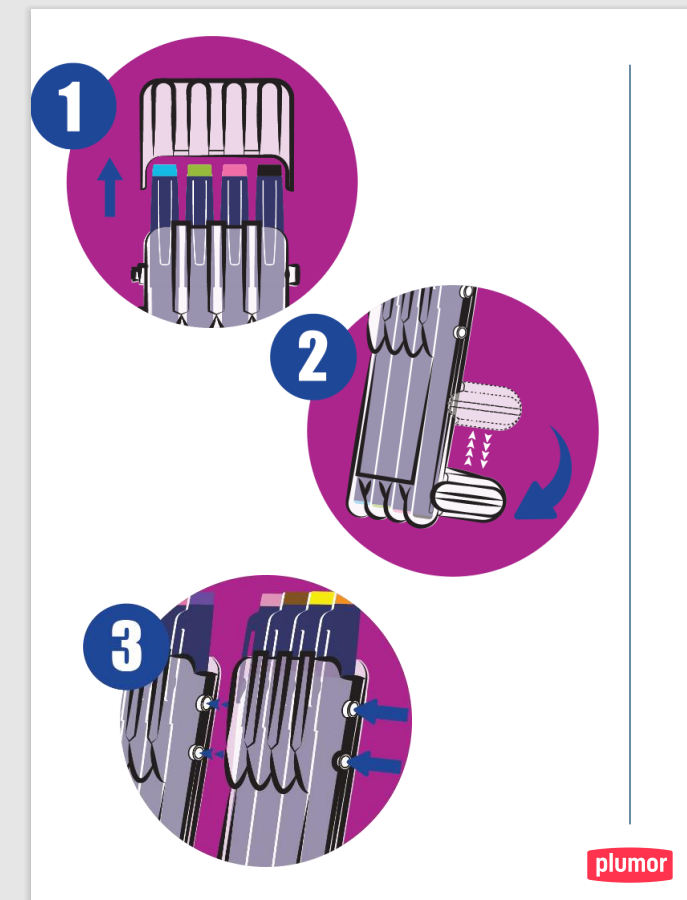 1

2

3

plumor