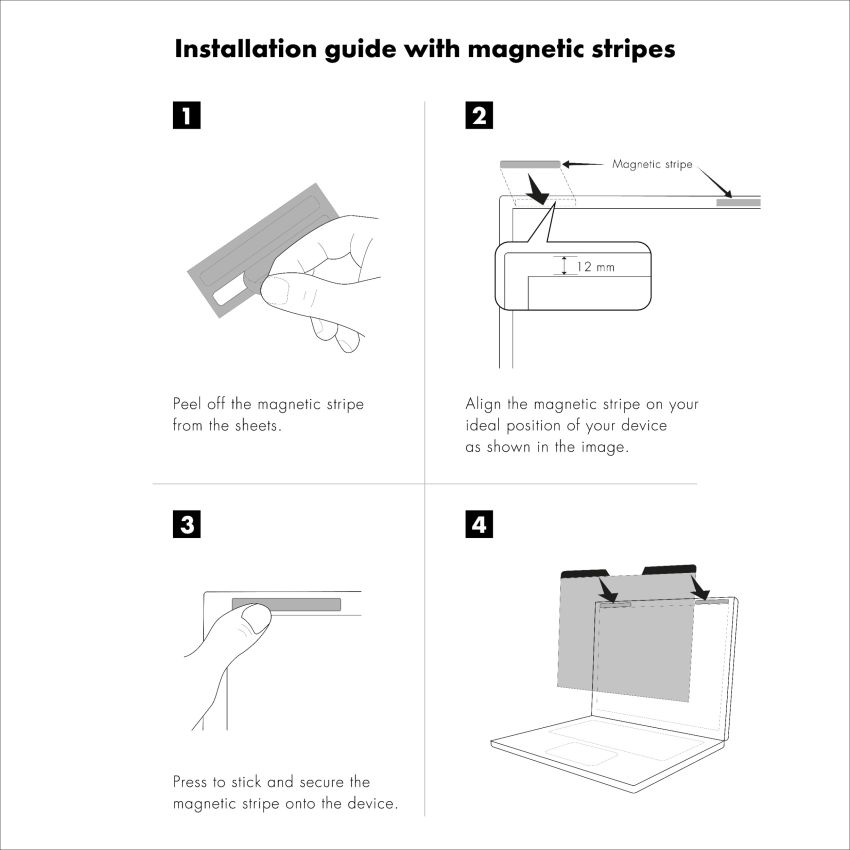 Installation guide with magnetic stripes

1

Peel off the magnetic stripe from the sheets.

2

Magnetic stripe

12 mm

Align the magnetic stripe on your ideal position of your device as shown in the image.

3

Press to stick and secure the magnetic stripe onto the device.

4